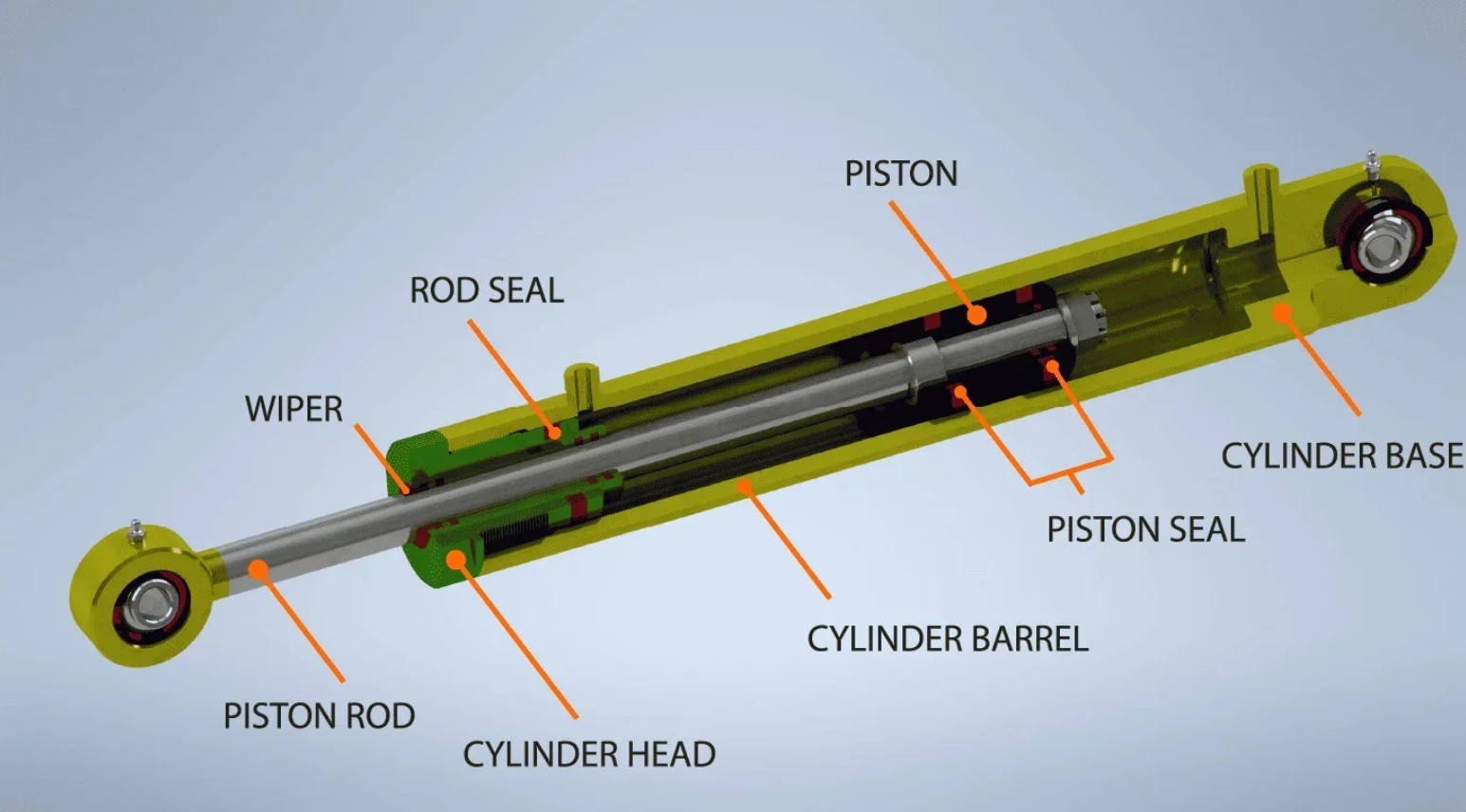 PISTON

ROD SEAL

WIPER

CYLINDER BASE

PISTON SEAL

CYLINDER BARREL

PISTON ROD

CYLINDER HEAD